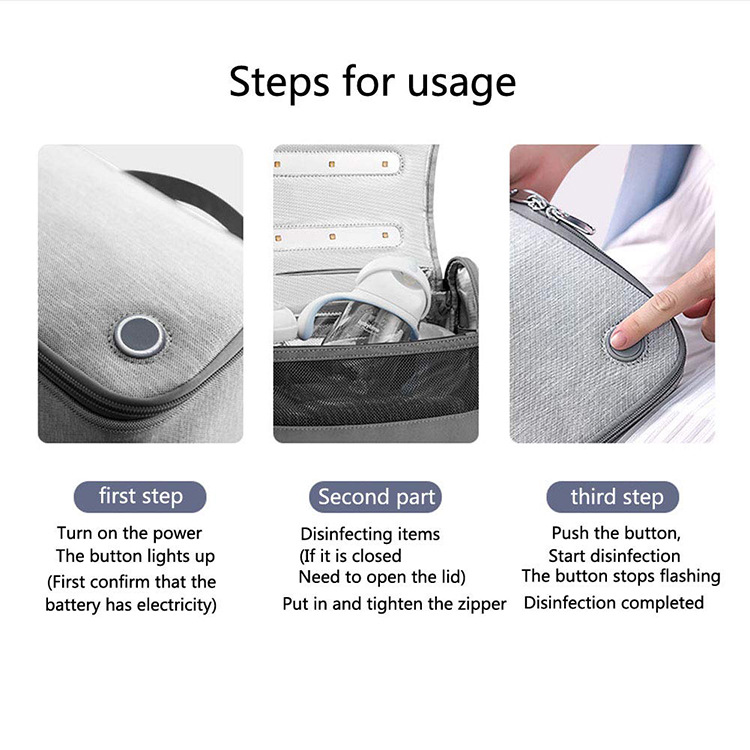 Steps for usage

first step

Turn on the power
The button lights up
(First confirm that the battery has electricity)

Second part

Disinfecting items
(If it is closed
Need to open the lid)
Put in and tighten the zipper

third step

Push the button,
Start disinfection
The button stops flashing
Disinfection completed